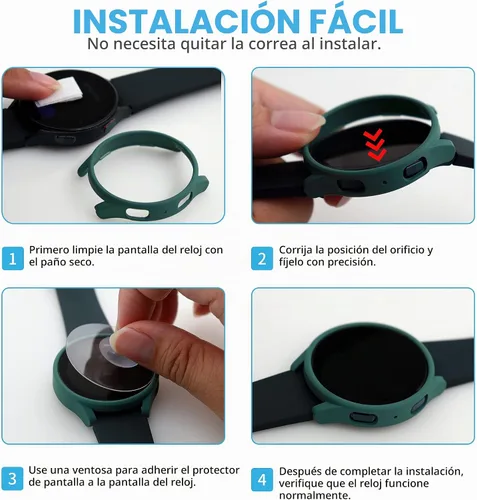 INSTALACIÓN FÁCIL
No necesita quitar la correa al instalar.

1 Primero limpie la pantalla del reloj con el paño seco.

2 Corrija la posición del orificio y fíjelo con precisión.

3 Use una ventosa para adherir el protector de pantalla a la pantalla del reloj.

4 Después de completar la instalación, verifique que el reloj funcione normalmente.