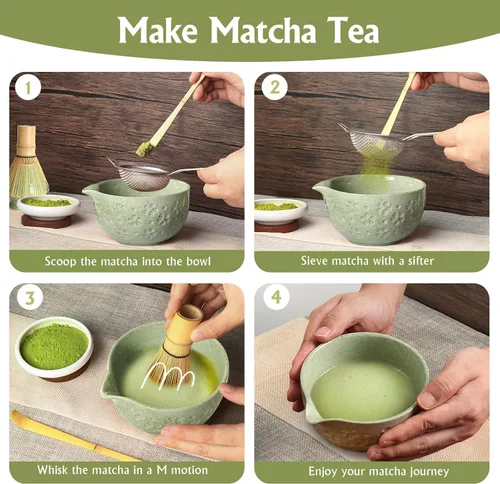 Make Matcha Tea

1

Scoop the matcha into the bowl

2

Sieve matcha with a sifter

3

Whisk the matcha in a M motion

4

Enjoy your matcha journey