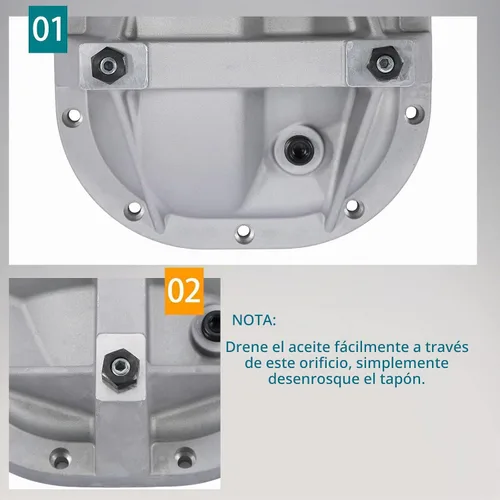 01

02

NOTA:

Drene el aceite fácilmente a través de este orificio, simplemente desenrosque el tapón.