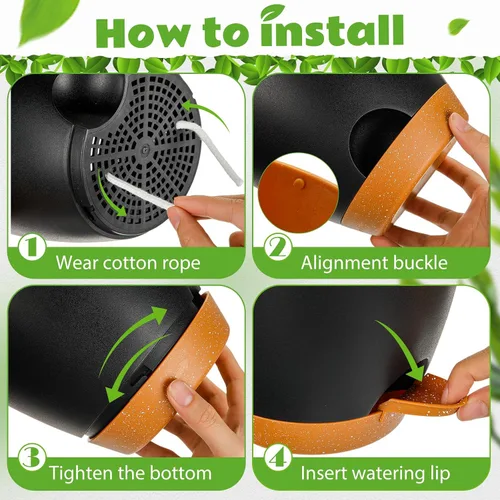 How to install

1 Wear cotton rope

2 Alignment buckle

3 Tighten the bottom

4 Insert watering lip