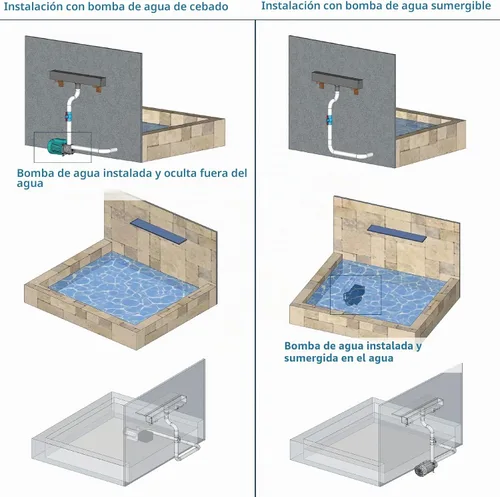 Instalación con bomba de agua de cebado

Bomba de agua instalada y oculta fuera del agua

Instalación con bomba de agua sumergible

Bomba de agua instalada y sumergida en el agua