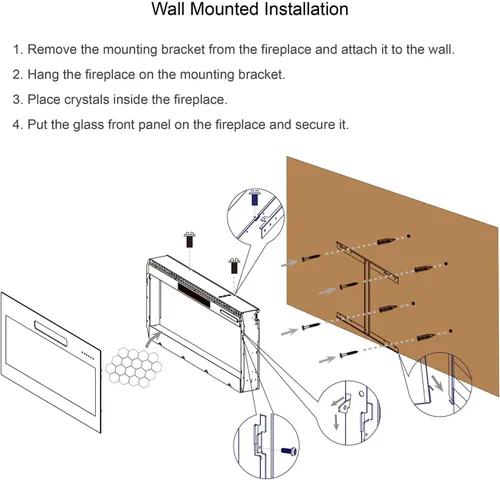 Wall Mounted Installation

1. Remove the mounting bracket from the fireplace and attach it to the wall.

2. Hang the fireplace on the mounting bracket.

3. Place crystals inside the fireplace.

4. Put the glass front panel on the fireplace and secure it.