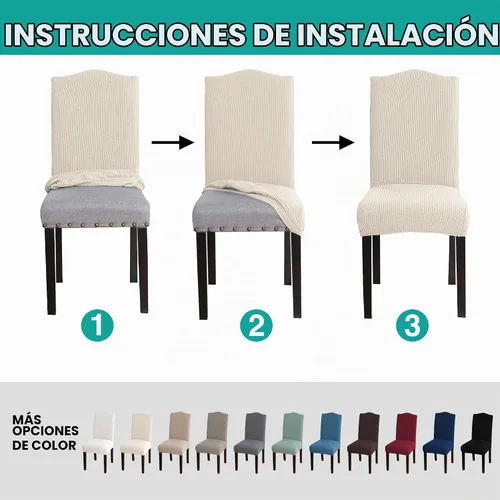 INSTRUCCIONES DE INSTALACIÓN

1

2

3

MÁS OPCIONES DE COLOR