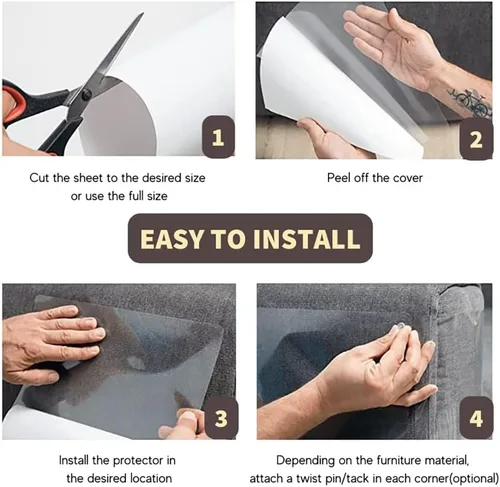 1

Cut the sheet to the desired size or use the full size

2

Peel off the cover

EASY TO INSTALL

3

Install the protector in the desired location

4

Depending on the furniture material, attach a twist pin/tack in each corner(optional)