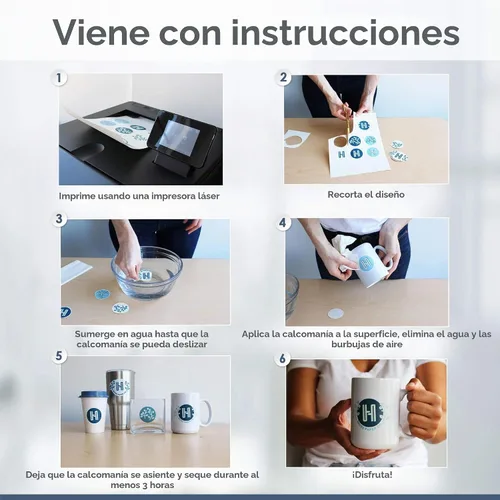 Viene con instrucciones

1

Imprime usando una impresora láser

2

Recorta el diseño

3

Sumerge en agua hasta que la calcomanía se pueda deslizar

4

Aplica la calcomanía a la superficie, elimina el agua y las burbujas de aire

5

Deja que la calcomanía se asiente y seque durante al menos 3 horas

6

¡Disfruta!