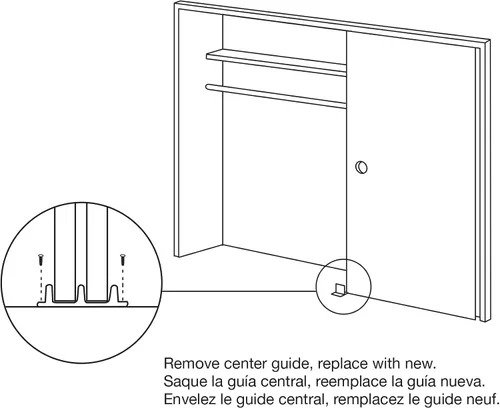 Remove center guide, replace with new.
Saque la guía central, reemplace la guía nueva.
Envelez le guide central, remplacez le guide neuf.