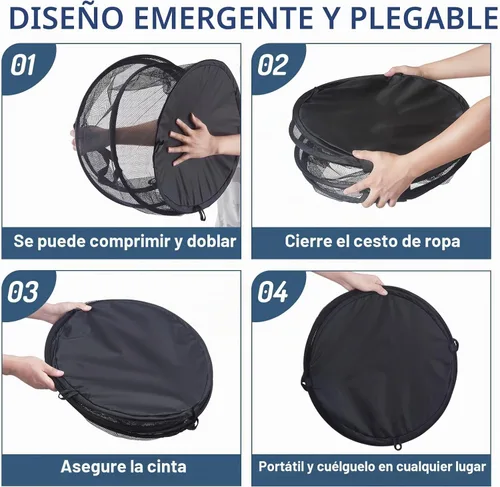 DISEÑO EMERGENTE Y PLEGABLE

01

Se puede comprimir y doblar

02

Cierre el cesto de ropa

03

Asegure la cinta

04

Portátil y cuélguelo en cualquier lugar