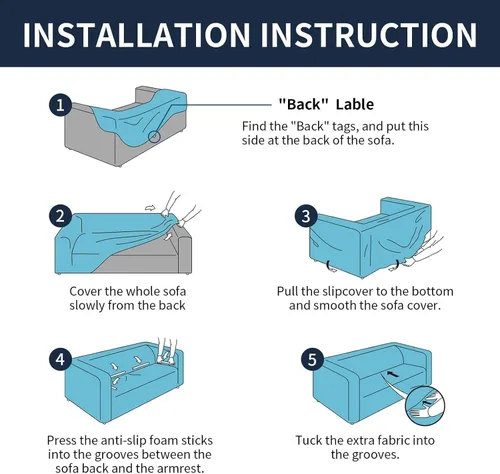 INSTALLATION INSTRUCTION

1

"Back" Lable

Find the "Back" tags, and put this side at the back of the sofa.

2

Cover the whole sofa slowly from the back

3

Pull the slipcover to the bottom and smooth the sofa cover.

4

Press the anti-slip foam sticks into the grooves between the sofa back and the armrest.

5

Tuck the extra fabric into the grooves.