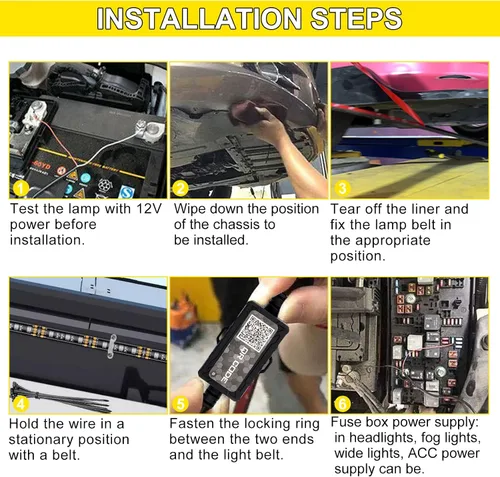 INSTALLATION STEPS

1
Test the lamp with 12V power before installation.

2
Wipe down the position of the chassis to be installed.

3
Tear off the liner and fix the lamp belt in the appropriate position.

4
Hold the wire in a stationary position with a belt.

QR CODE
5
Fasten the locking ring between the two ends and the light belt.

6
Fuse box power supply: in headlights, fog lights, wide lights, ACC power supply can be.