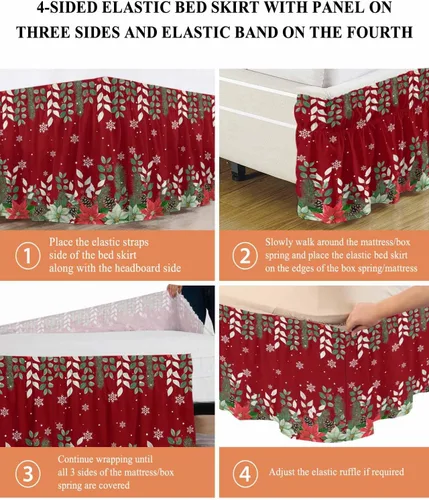 4-SIDED ELASTIC BED SKIRT WITH PANEL ON THREE SIDES AND ELASTIC BAND ON THE FOURTH

1 Place the elastic straps side of the bed skirt along with the headboard side

2 Slowly walk around the mattress/box spring and place the elastic bed skirt on the edges of the box spring/mattress

3 Continue wrapping until all 3 sides of the mattress/box spring are covered

4 Adjust the elastic ruffle if required