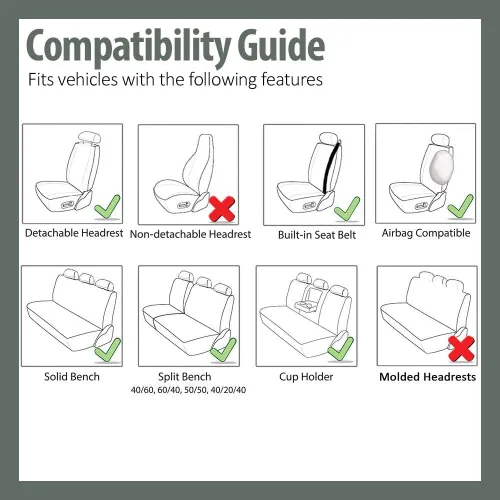 Compatibility Guide
Fits vehicles with the following features

Detachable Headrest

Non-detachable Headrest

Built-in Seat Belt

Airbag Compatible

Solid Bench

Split Bench
40/60, 60/40, 50/50, 40/20/40

Cup Holder

Molded Headrests