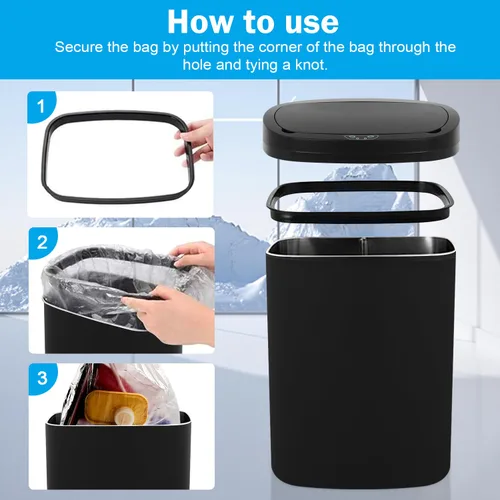 How to use

Secure the bag by putting the corner of the bag through the hole and tying a knot.

1

2

3