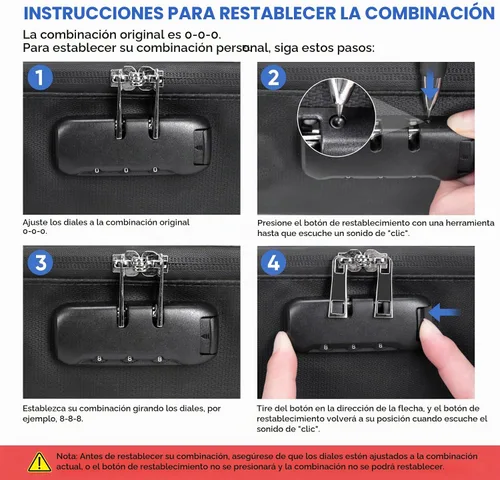 INSTRUCCIONES PARA RESTABLECER LA COMBINACIÓN

La combinación original es 0-0-0.
Para establecer su combinación personal, siga estos pasos:

1

0 0 0

Ajuste los diales a la combinación original 0-0-0.

2

Presione el botón de restablecimiento con una herramienta hasta que escuche un sonido de "clic".

3

8 8 8

Establezca su combinación girando los diales, por ejemplo, 8-8-8.

4

8 8 8

Tire del botón en la dirección de la flecha, y el botón de restablecimiento volverá a su posición cuando escuche el sonido de "clic".

Nota: Antes de restablecer su combinación, asegúrese de que los diales estén ajustados a la combinación actual, o el botón de restablecimiento no se presionará y la combinación no se podrá restablecer.