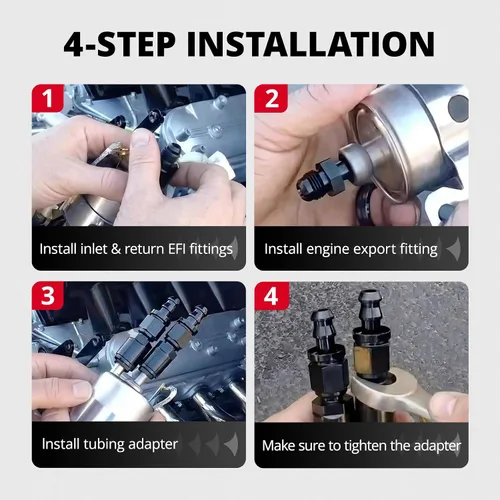 4-STEP INSTALLATION

1

Install inlet & return EFI fittings

2

Install engine export fitting

3

Install tubing adapter

4

Make sure to tighten the adapter