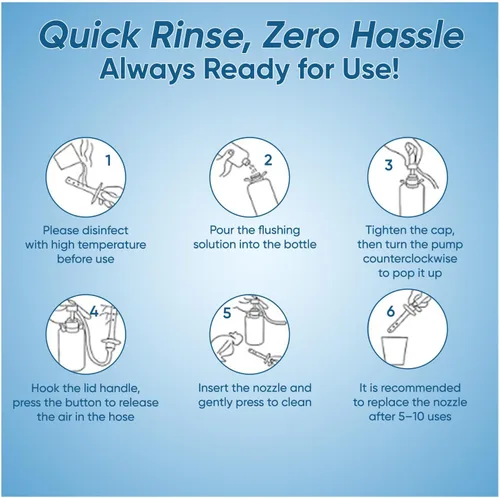 Quick Rinse, Zero Hassle
Always Ready for Use!

1
Please disinfect with high temperature before use

2
Pour the flushing solution into the bottle

3
Tighten the cap, then turn the pump counterclockwise to pop it up

4
Hook the lid handle, press the button to release the air in the hose

5
Insert the nozzle and gently press to clean

6
It is recommended to replace the nozzle after 5–10 uses