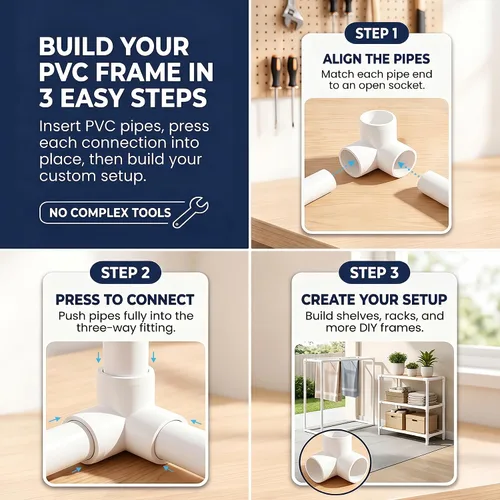 BUILD YOUR PVC FRAME IN 3 EASY STEPS

Insert PVC pipes, press each connection into place, then build your custom setup.

NO COMPLEX TOOLS

STEP 1

ALIGN THE PIPES

Match each pipe end to an open socket.

STEP 2

PRESS TO CONNECT

Push pipes fully into the three-way fitting.

STEP 3

CREATE YOUR SETUP

Build shelves, racks, and more DIY frames.