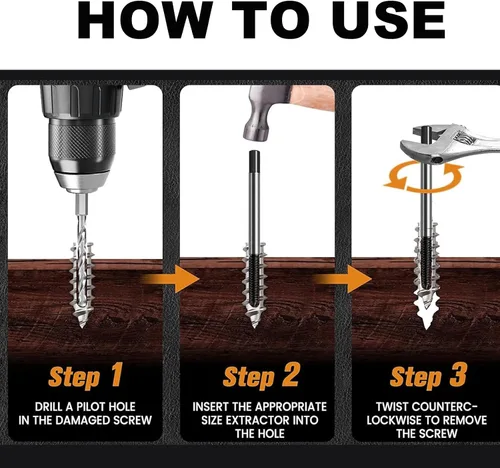 HOW TO USE

Step 1

DRILL A PILOT HOLE IN THE DAMAGED SCREW

Step 2

INSERT THE APPROPRIATE SIZE EXTRACTOR INTO THE HOLE

Step 3

TWIST COUNTERCLOCKWISE TO REMOVE THE SCREW