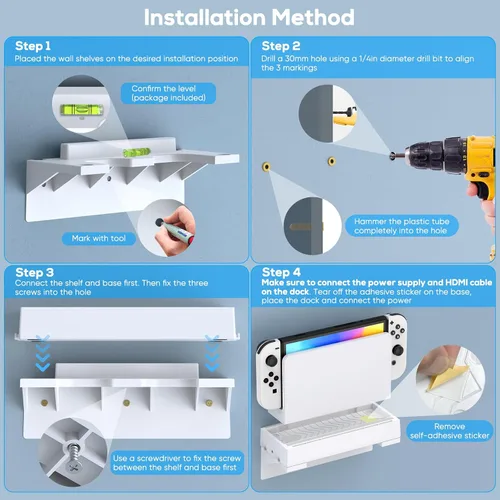 Installation Method

Step 1
Placed the wall shelves on the desired installation position

Confirm the level (package included)

Mark with tool

Step 2
Drill a 30mm hole using a 1/4in diameter drill bit to align the 3 markings

Hammer the plastic tube completely into the hole

Step 3
Connect the shelf and base first. Then fix the three screws into the hole

Use a screwdriver to fix the screw between the shelf and base first

Step 4
Make sure to connect the power supply and HDMI cable on the dock. Tear off the adhesive sticker on the base, place the dock and connect the power

Remove self-adhesive sticker