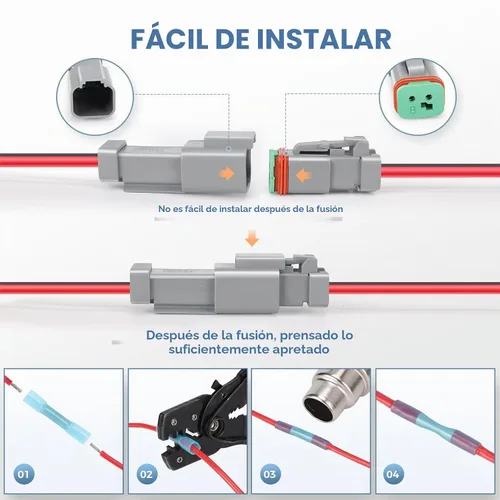 FÁCIL DE INSTALAR

B

No es fácil de instalar después de la fusión

Después de la fusión, prensado lo suficientemente apretado

01

02

03

04