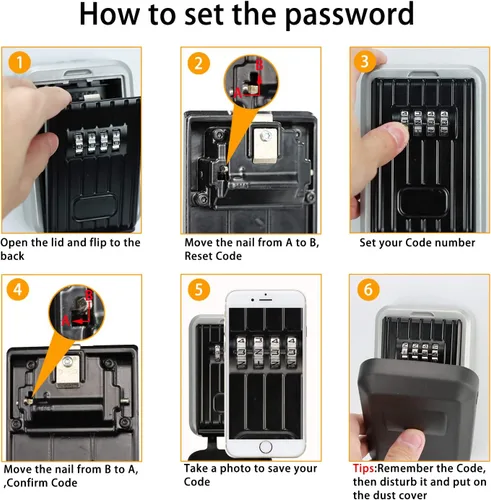 How to set the password

1

Open the lid and flip to the back

2

B

A

Move the nail from A to B, Reset Code

3

Set your Code number

4

B

A

Move the nail from B to A, ,Confirm Code

5

Take a photo to save your Code

6

Tips:Remember the Code, then disturb it and put on the dust cover