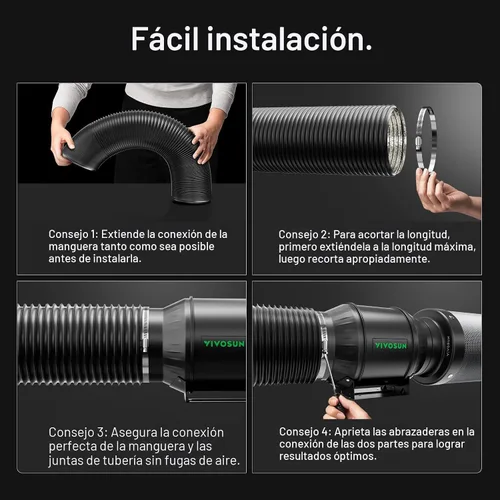 Fácil instalación.

Consejo 1: Extiende la conexión de la manguera tanto como sea posible antes de instalarla.

Consejo 2: Para acortar la longitud, primero extiéndela a la longitud máxima, luego recorta apropiadamente.

VIVOSUN

Consejo 3: Asegura la conexión perfecta de la manguera y las juntas de tubería sin fugas de aire.

VIVOSUN

Consejo 4: Aprieta las abrazaderas en la conexión de las dos partes para lograr resultados óptimos.