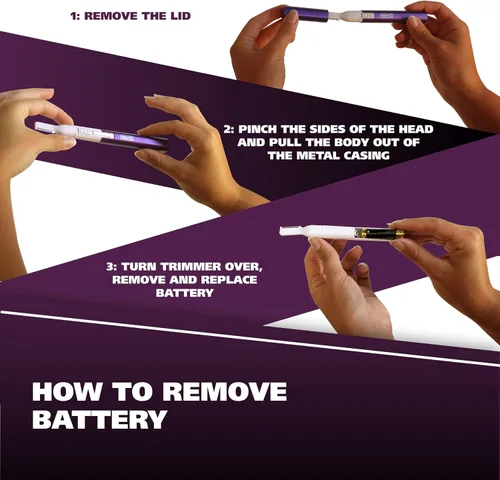 1: REMOVE THE LID

2: PINCH THE SIDES OF THE HEAD AND PULL THE BODY OUT OF THE METAL CASING

3: TURN TRIMMER OVER, REMOVE AND REPLACE BATTERY

HOW TO REMOVE BATTERY