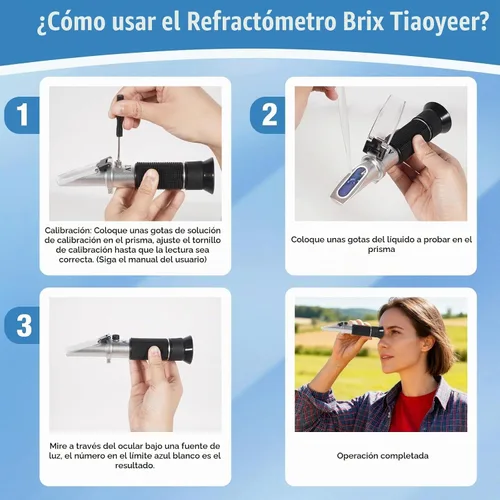 ¿Cómo usar el Refractómetro Brix Tiaoyeer?

1

Calibración: Coloque unas gotas de solución de calibración en el prisma, ajuste el tornillo de calibración hasta que la lectura sea correcta. (Siga el manual del usuario)

2

Coloque unas gotas del líquido a probar en el prisma

3

Mire a través del ocular bajo una fuente de luz, el número en el límite azul blanco es el resultado.

Operación completada