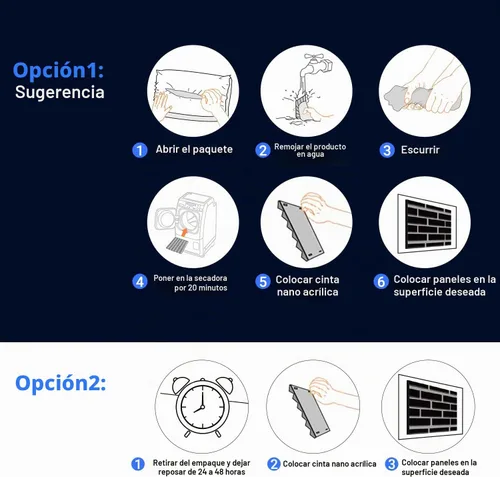 Opción1:
Sugerencia

1 Abrir el paquete

2 Remojar el producto en agua

3 Escurrir

4 Poner en la secadora por 20 minutos

5 Colocar cinta nano acrílica

6 Colocar paneles en la superficie deseada

Opción2:

1 Retirar del empaque y dejar reposar de 24 a 48 horas

2 Colocar cinta nano acrílica

3 Colocar paneles en la superficie deseada