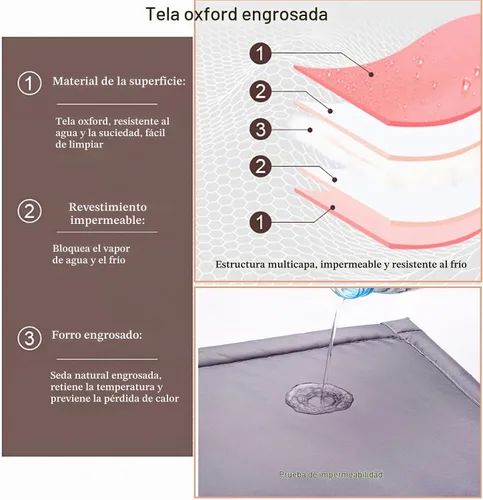 Tela oxford engrosada

1 Material de la superficie:

Tela oxford, resistente al agua y la suciedad, fácil de limpiar

2 Revestimiento impermeable:

Bloquea el vapor de agua y el frío

3 Forro engrosado:

Seda natural engrosada, retiene la temperatura y previene la pérdida de calor

1
2
3
2
1

Estructura multicapa, impermeable y resistente al frío

Prueba de impermeabilidad