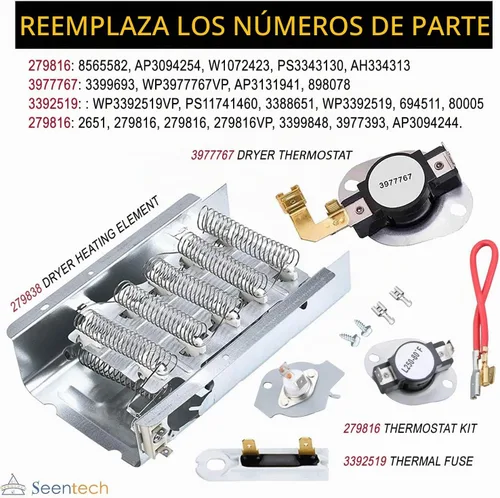 REEMPLAZA LOS NÚMEROS DE PARTE

279816: 8565582, AP3094254, W1072423, PS3343130, AH334313
3977767: 3399693, WP3977767VP, AP3131941, 898078
3392519: : WP3392519VP, PS11741460, 3388651, WP3392519, 694511, 80005
279816: 2651, 279816, 279816, 279816VP, 3399848, 3977393, AP3094244.

3977767 DRYER THERMOSTAT

3977767

279838 DRYER HEATING ELEMENT

L250-80°F

279816 THERMOSTAT KIT

3392519 THERMAL FUSE

Seentech