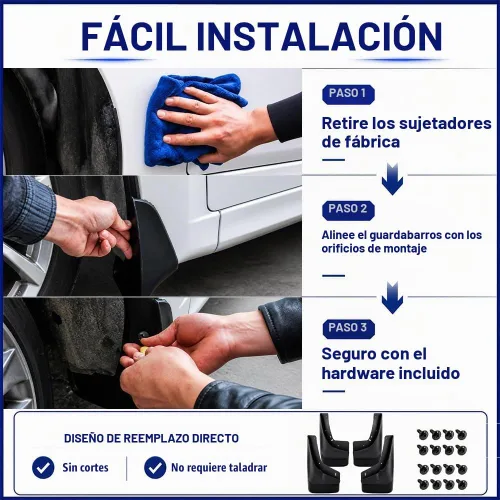 FÁCIL INSTALACIÓN

PASO 1

Retire los sujetadores de fábrica

PASO 2

Alinee el guardabarros con los orificios de montaje

PASO 3

Seguro con el hardware incluido

DISEÑO DE REEMPLAZO DIRECTO

Sin cortes

No requiere taladrar