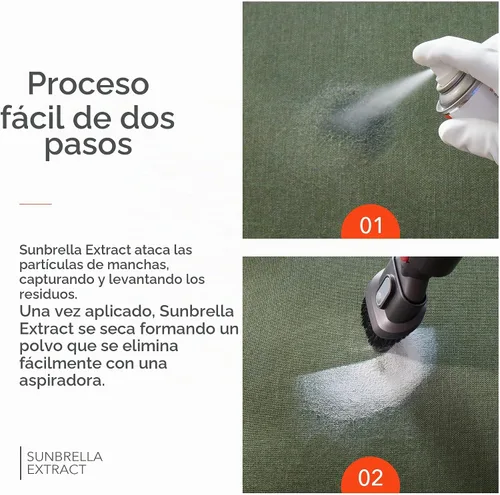 Proceso fácil de dos pasos

Sunbrella Extract ataca las partículas de manchas, capturando y levantando los residuos.

Una vez aplicado, Sunbrella Extract se seca formando un polvo que se elimina fácilmente con una aspiradora.

SUNBRELLA
EXTRACT

01

02