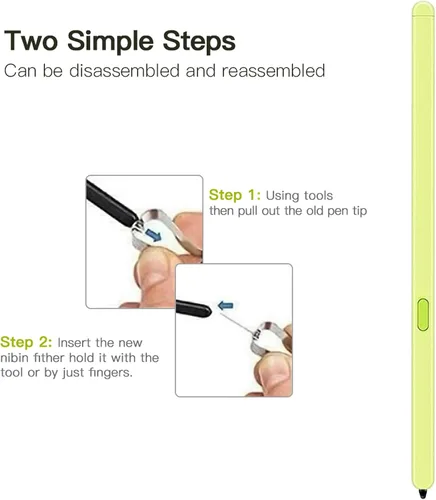 Two Simple Steps
Can be disassembled and reassembled

Step 1: Using tools then pull out the old pen tip

Step 2: Insert the new nibin fither hold it with the tool or by just fingers.