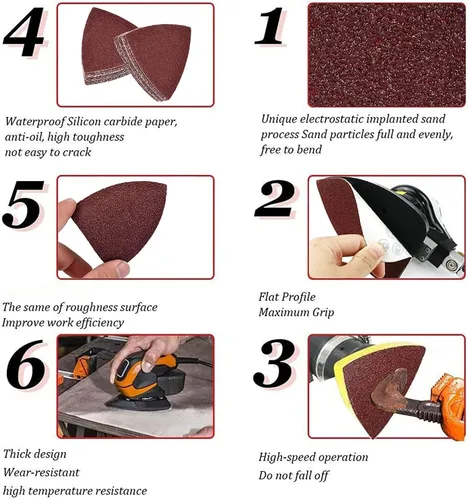 4

Waterproof Silicon carbide paper, anti-oil, high toughness not easy to crack

5

The same of roughness surface
Improve work efficiency

6

Thick design
Wear-resistant
high temperature resistance

1

Unique electrostatic implanted sand process Sand particles full and evenly, free to bend

2

Flat Profile
Maximum Grip

3

High-speed operation
Do not fall off