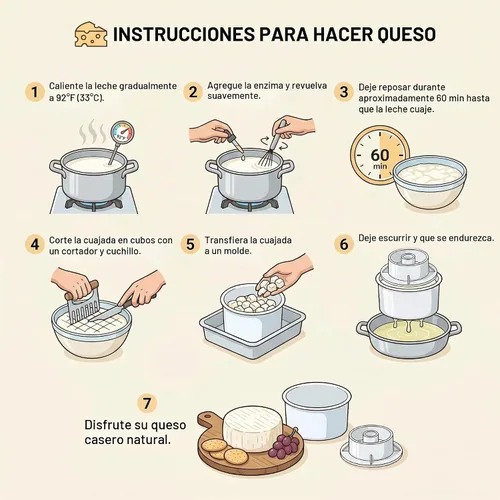 INSTRUCCIONES PARA HACER QUESO

1 Caliente la leche gradualmente a 92°F (33°C).

92°F

2 Agregue la enzima y revuelva suavemente.

3 Deje reposar durante aproximadamente 60 min hasta que la leche cuaje.

60 min

4 Corte la cuajada en cubos con un cortador y cuchillo.

5 Transfiera la cuajada a un molde.

6 Deje escurrir y que se endurezca.

7

Disfrute su queso casero natural.