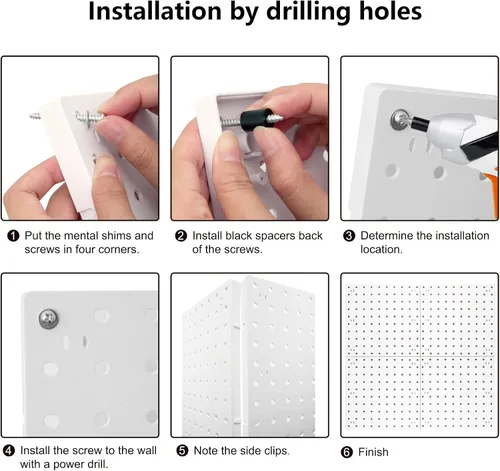 Installation by drilling holes

❶ Put the mental shims and screws in four corners.

❷ Install black spacers back of the screws.

❸ Determine the installation location.

❹ Install the screw to the wall with a power drill.

❺ Note the side clips.

❻ Finish