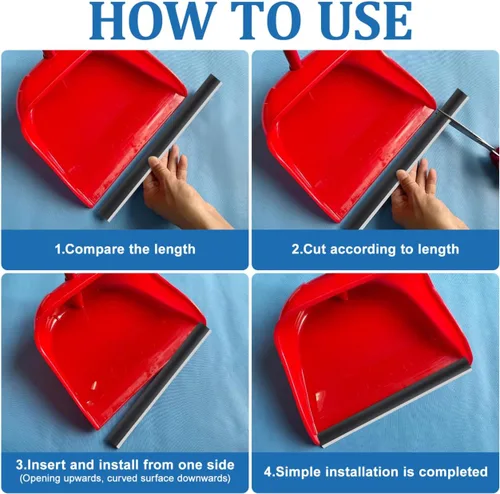 HOW TO USE

1.Compare the length

2.Cut according to length

3.Insert and install from one side
(Opening upwards, curved surface downwards)

4.Simple installation is completed