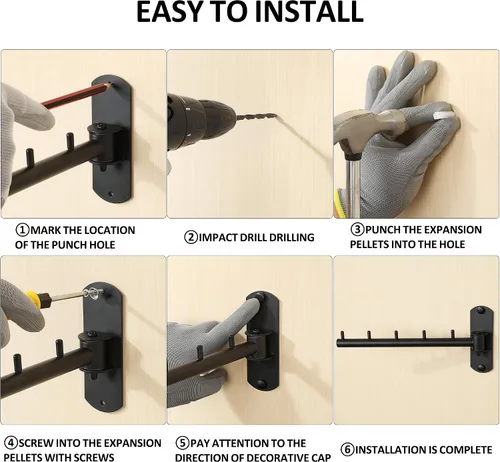 EASY TO INSTALL

①MARK THE LOCATION OF THE PUNCH HOLE

②IMPACT DRILL DRILLING

③PUNCH THE EXPANSION PELLETS INTO THE HOLE

④SCREW INTO THE EXPANSION PELLETS WITH SCREWS

⑤PAY ATTENTION TO THE DIRECTION OF DECORATIVE CAP

⑥INSTALLATION IS COMPLETE