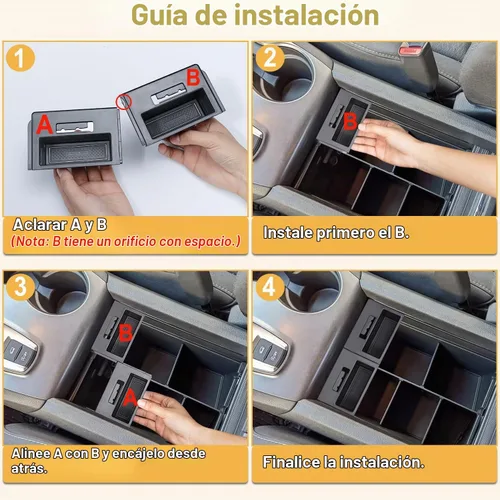 Guía de instalación

1

A

B

Aclarar A y B
(Nota: B tiene un orificio con espacio.)

2

B

Instale primero el B.

3

B

A

Alinee A con B y encájelo desde atrás.

4

Finalice la instalación.