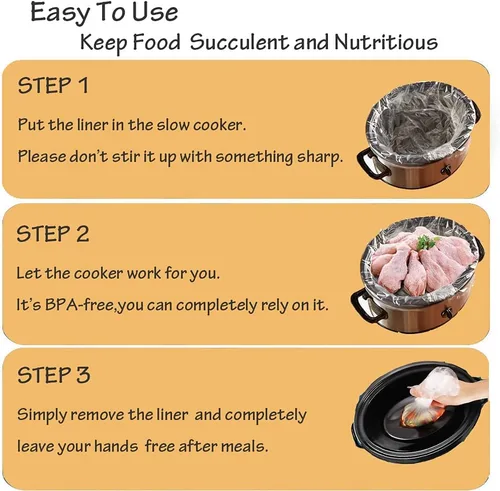 Easy To Use

Keep Food Succulent and Nutritious

STEP 1

Put the liner in the slow cooker.

Please don't stir it up with something sharp.

STEP 2

Let the cooker work for you.

It's BPA-free,you can completely rely on it.

STEP 3

Simply remove the liner and completely leave your hands free after meals.