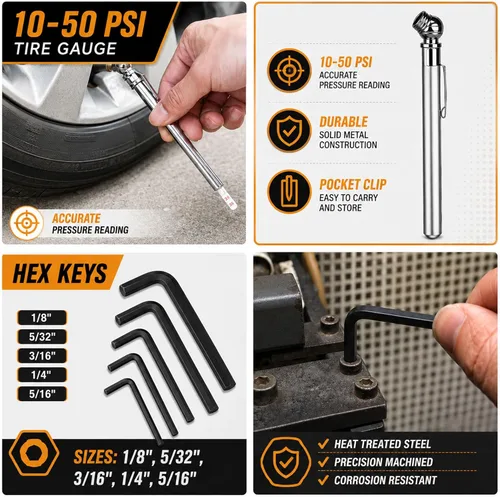 10-50 PSI
TIRE GAUGE

ACCURATE
PRESSURE READING

10-50 PSI
ACCURATE
PRESSURE READING

DURABLE
SOLID METAL
CONSTRUCTION

POCKET CLIP
EASY TO CARRY
AND STORE

HEX KEYS

1/8"
5/32"
3/16"
1/4"
5/16"

SIZES: 1/8", 5/32", 3/16", 1/4", 5/16"

HEAT TREATED STEEL
PRECISION MACHINED
CORROSION RESISTANT