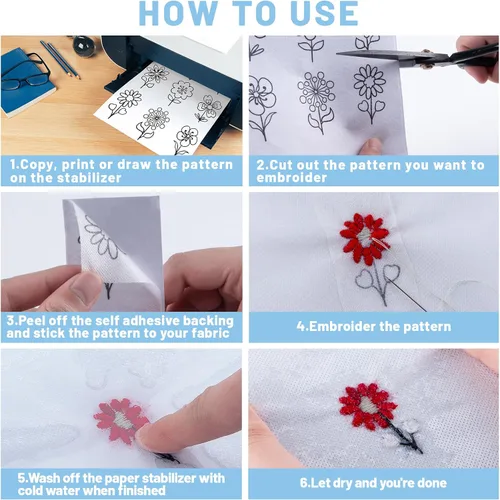 HOW TO USE

1.Copy, print or draw the pattern on the stabilizer

2.Cut out the pattern you want to embroider

3.Peel off the self adhesive backing and stick the pattern to your fabric

4.Embroider the pattern

5.Wash off the paper stabilizer with cold water when finished

6.Let dry and you're done