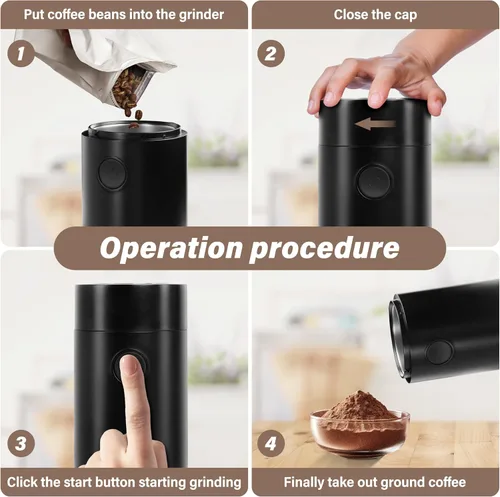 Put coffee beans into the grinder

1

Close the cap

2

Operation procedure

3

Click the start button starting grinding

4

Finally take out ground coffee