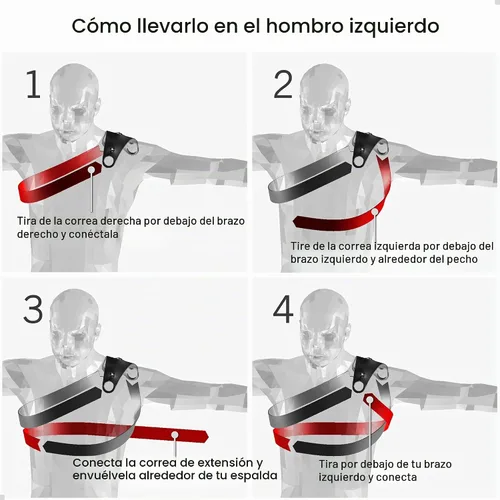 Cómo llevarlo en el hombro izquierdo

1

Tira de la correa derecha por debajo del brazo derecho y conéctala

2

Tire de la correa izquierda por debajo del brazo izquierdo y alrededor del pecho

3

Conecta la correa de extensión y envuélvela alrededor de tu espalda

4

Tira por debajo de tu brazo izquierdo y conecta