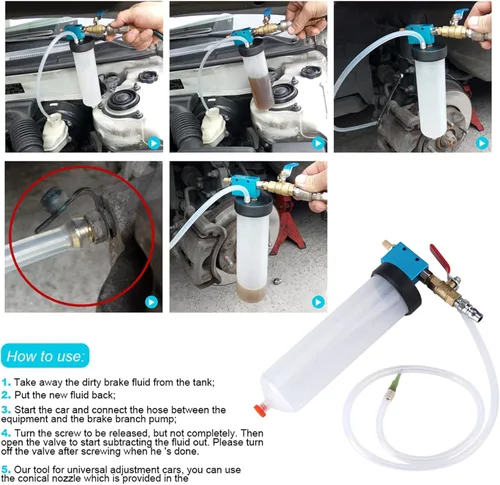 How to use:

1. Take away the dirty brake fluid from the tank;

2. Put the new fluid back;

3. Start the car and connect the hose between the equipment and the brake branch pump;

4. Turn the screw to be released, but not completely. Then open the valve to start subtracting the fluid out. Please turn off the valve after screwing when he 's done.

5. Our tool for universal adjustment cars, you can use the conical nozzle which is provided in the