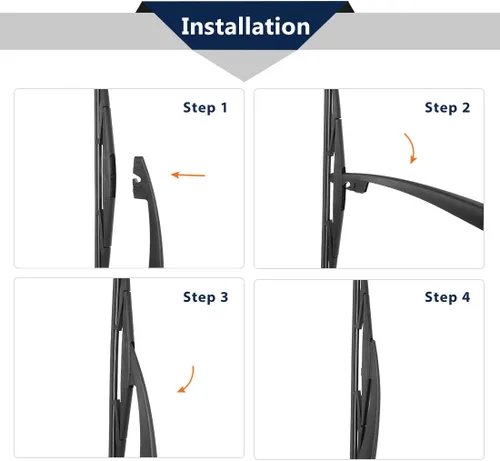 Installation

Step 1

Step 2

Step 3

Step 4