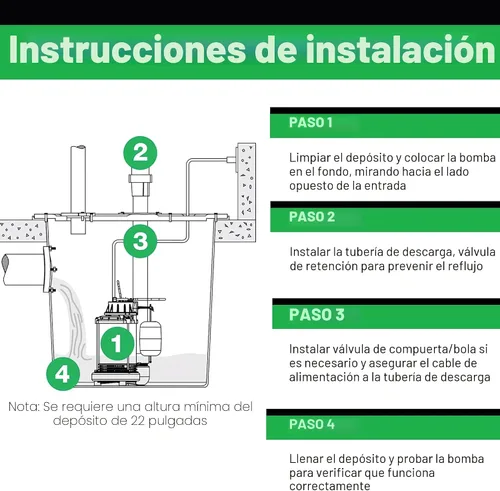 Instrucciones de instalación

2

3

1

4

Nota: Se requiere una altura mínima del depósito de 22 pulgadas

PASO 1

Limpiar el depósito y colocar la bomba en el fondo, mirando hacia el lado opuesto de la entrada

PASO 2

Instalar la tubería de descarga, válvula de retención para prevenir el reflujo

PASO 3

Instalar válvula de compuerta/bola si es necesario y asegurar el cable de alimentación a la tubería de descarga

PASO 4

Llenar el depósito y probar la bomba para verificar que funciona correctamente