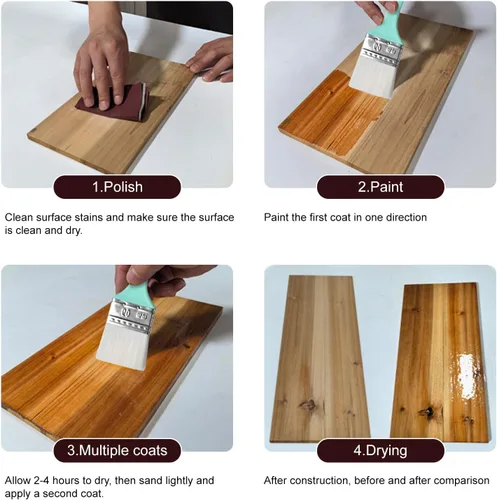 1.Polish

Clean surface stains and make sure the surface is clean and dry.

2.Paint

Paint the first coat in one direction

3.Multiple coats

Allow 2-4 hours to dry, then sand lightly and apply a second coat.

4.Drying

After construction, before and after comparison