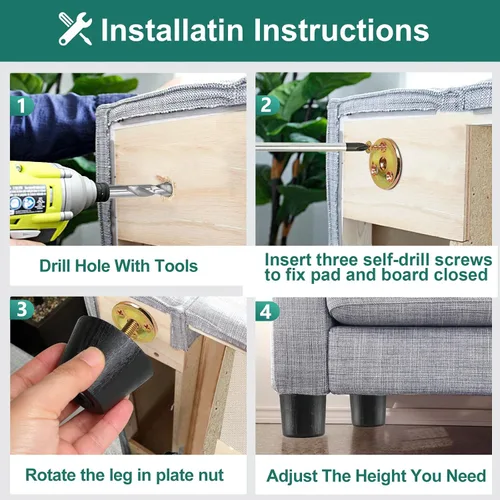 Installatin Instructions

1

Drill Hole With Tools

2

Insert three self-drill screws to fix pad and board closed

3

Rotate the leg in plate nut

4

Adjust The Height You Need