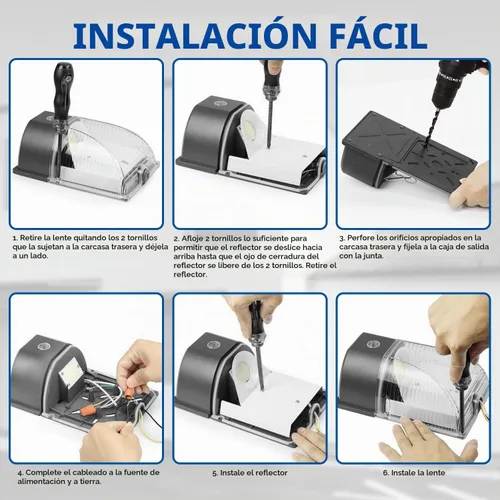 INSTALACIÓN FÁCIL

1. Retire la lente quitando los 2 tornillos que la sujetan a la carcasa trasera y déjela a un lado.

2. Afloje 2 tornillos lo suficiente para permitir que el reflector se deslice hacia arriba hasta que el ojo de cerradura del reflector se libere de los 2 tornillos. Retire el reflector.

3. Perfore los orificios apropiados en la carcasa trasera y fíjela a la caja de salida con la junta.

4. Complete el cableado a la fuente de alimentación y a tierra.

5. Instale el reflector

6. Instale la lente